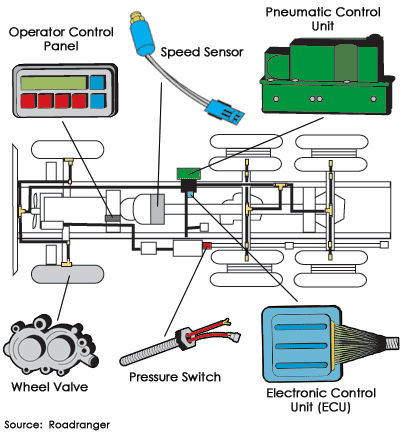 Operator Control Panel

Speed Sensor

Pneumatic Control Unit

Wheel Valve

Pressure Switch

Electronic Control Unit (ECU)

Source: Roadranger