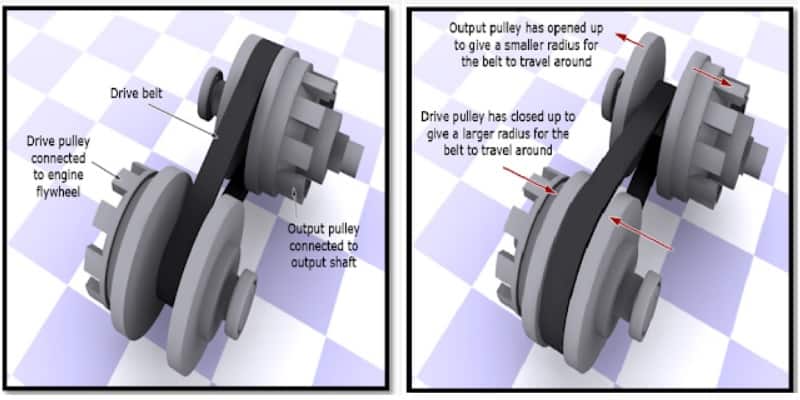 Drive belt

Drive pulley connected to engine flywheel

Output pulley connected to output shaft

Output pulley has opened up to give a smaller radius for the belt to travel around

Drive pulley has closed up to give a larger radius for the belt to travel around