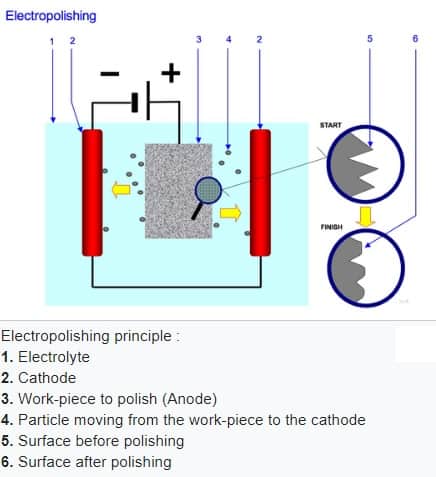 Electropolishing

1 2 3 4 2 5 6

− +

START

FINISH

Electropolishing principle :
1. Electrolyte
2. Cathode
3. Work-piece to polish (Anode)
4. Particle moving from the work-piece to the cathode
5. Surface before polishing
6. Surface after polishing