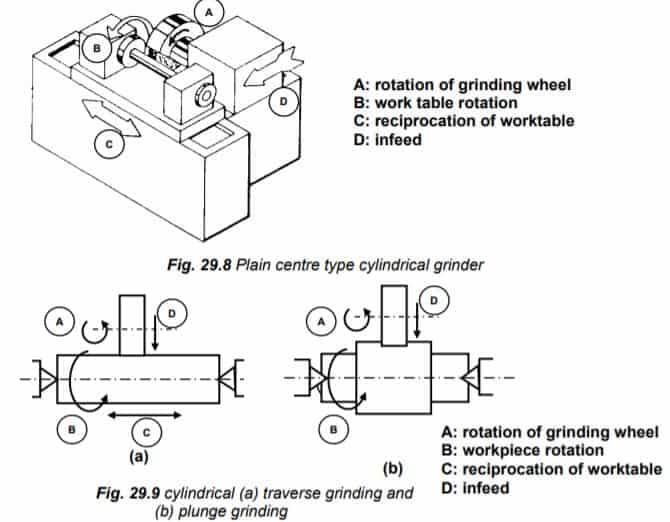 A
B
D
C

A: rotation of grinding wheel
B: work table rotation
C: reciprocation of worktable
D: infeed

Fig. 29.8 Plain centre type cylindrical grinder

A
D
B
C
(a)

A
D
B
(b)

A: rotation of grinding wheel
B: workpiece rotation
C: reciprocation of worktable
D: infeed

Fig. 29.9 cylindrical (a) traverse grinding and (b) plunge grinding