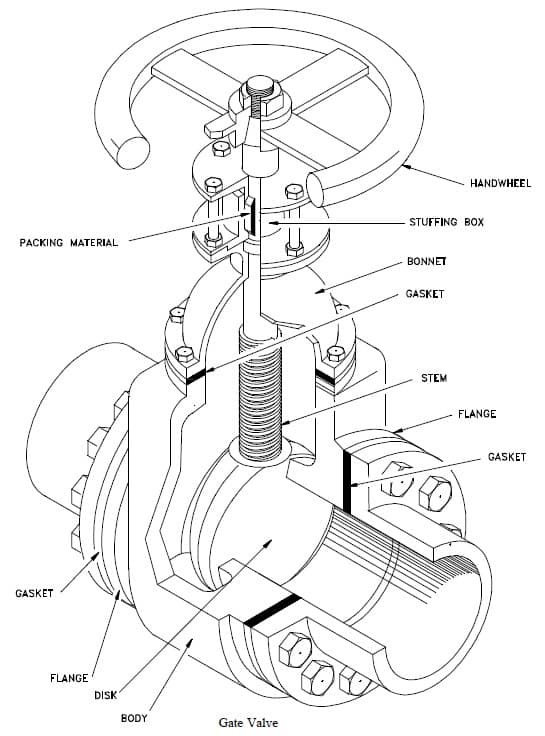 HANDWHEEL

STUFFING BOX

PACKING MATERIAL

BONNET

GASKET

STEM

FLANGE

GASKET

GASKET

FLANGE

DISK

BODY

Gate Valve