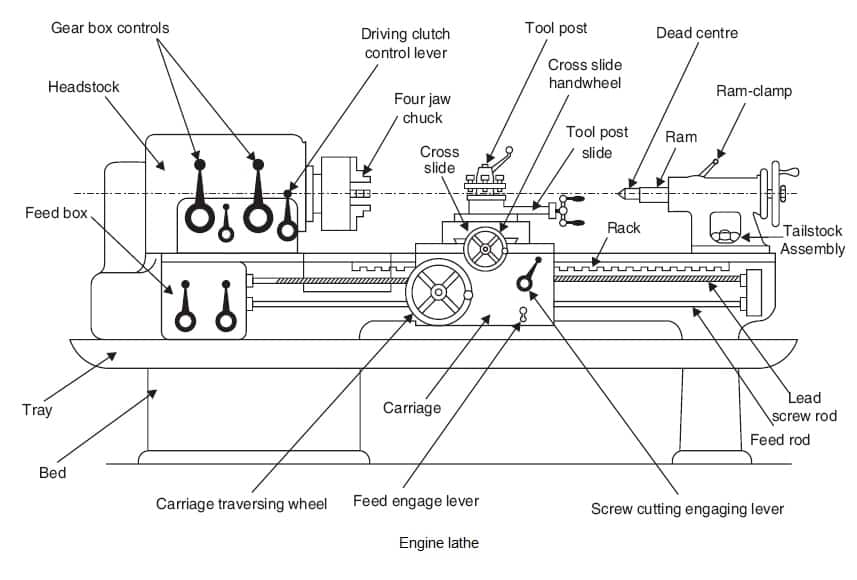 Gear box controls

Driving clutch control lever

Tool post

Dead centre

Headstock

Cross slide handwheel

Ram-clamp

Four jaw chuck

Tool post slide

Ram

Cross slide

Feed box

Rack

Tailstock Assembly

Tray

Carriage

Lead screw rod

Feed rod

Bed

Carriage traversing wheel

Feed engage lever

Screw cutting engaging lever

Engine lathe