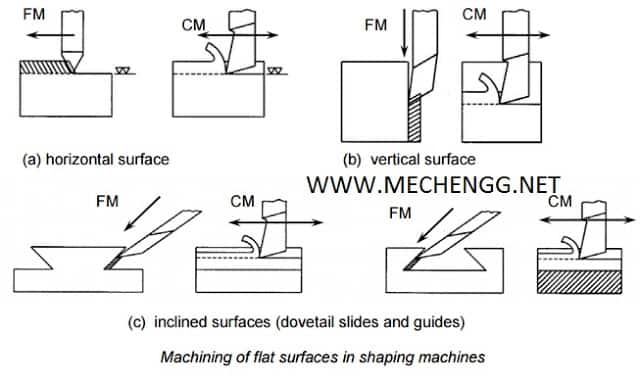 FM

CM

FM

CM

(a) horizontal surface

(b) vertical surface

WWW.MECHENGG.NET

FM

CM

FM

CM

(c) inclined surfaces (dovetail slides and guides)

Machining of flat surfaces in shaping machines