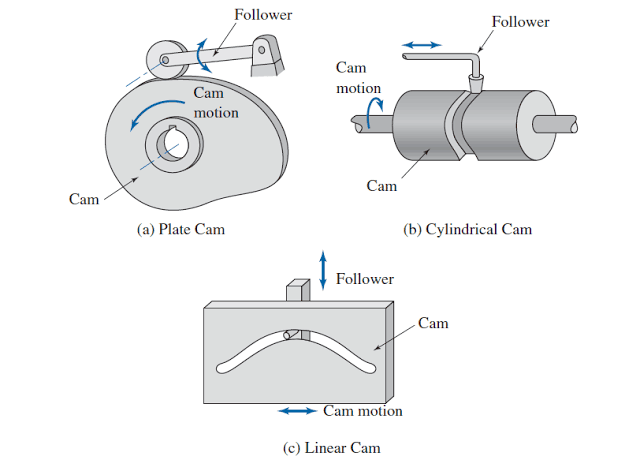 Follower

Cam motion

Cam

(a) Plate Cam

Follower

Cam motion

Cam

(b) Cylindrical Cam

Follower

Cam

Cam motion

(c) Linear Cam