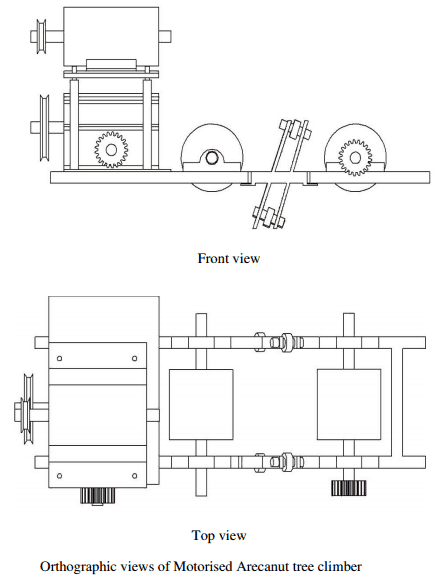 Front view

Top view

Orthographic views of Motorised Arecanut tree climber