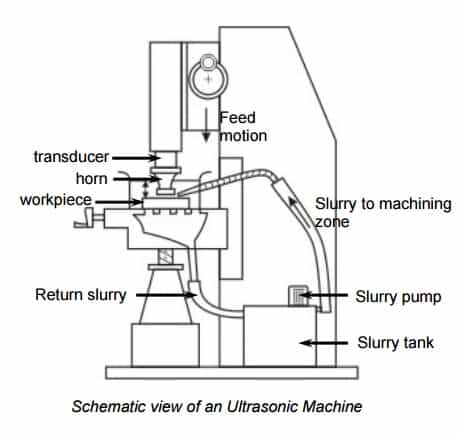 Feed motion

transducer

horn

workpiece

Slurry to machining zone

Return slurry

Slurry pump

Slurry tank

Schematic view of an Ultrasonic Machine