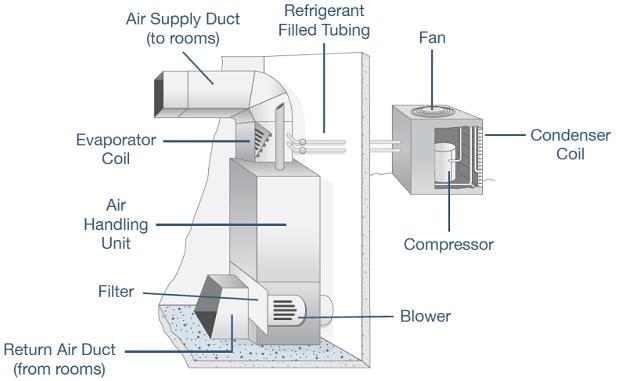 Air Supply Duct (to rooms)

Refrigerant Filled Tubing

Fan

Evaporator Coil

Condenser Coil

Air Handling Unit

Compressor

Filter

Blower

Return Air Duct (from rooms)