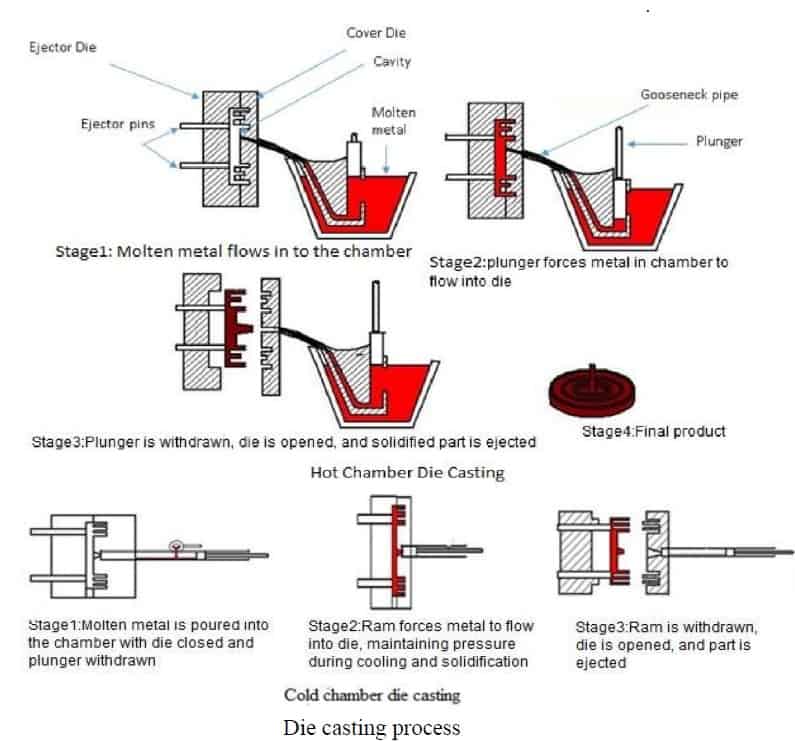 Ejector Die

Cover Die

Cavity

Ejector pins

Molten metal

Gooseneck pipe

Plunger

Stage1: Molten metal flows in to the chamber

Stage2:plunger forces metal in chamber to flow into die

Stage3:Plunger is withdrawn, die is opened, and solidified part is ejected

Stage4:Final product

Hot Chamber Die Casting

Stage1:Molten metal is poured into the chamber with die closed and plunger withdrawn

Stage2:Ram forces metal to flow into die, maintaining pressure during cooling and solidification

Stage3:Ram is withdrawn, die is opened, and part is ejected

Cold chamber die casting

Die casting process