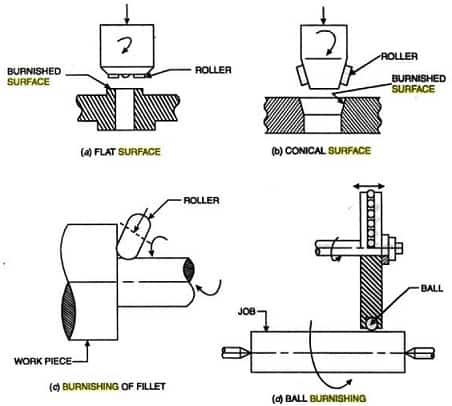 BURNISHED SURFACE

ROLLER

(a) FLAT SURFACE

ROLLER

BURNISHED SURFACE

(b) CONICAL SURFACE

ROLLER

WORK PIECE

(c) BURNISHING OF FILLET

BALL

JOB

(d) BALL BURNISHING