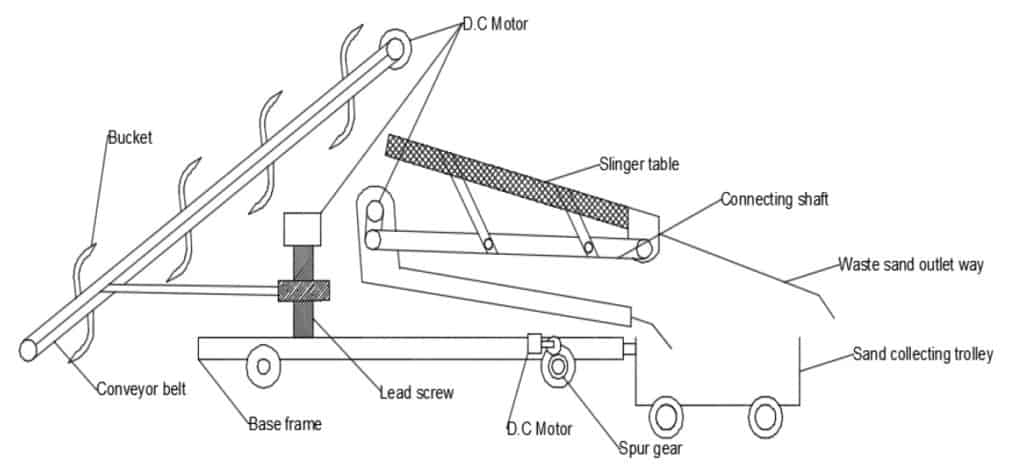 D.C Motor
Bucket
Slinger table
Connecting shaft
Waste sand outlet way
Sand collecting trolley
Conveyor belt
Lead screw
Base frame
D.C Motor
Spur gear