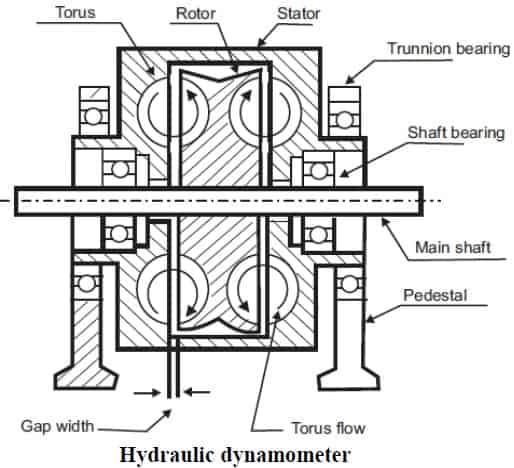 Torus
Rotor
Stator
Trunnion bearing
Shaft bearing
Main shaft
Pedestal
Gap width
Torus flow
Hydraulic dynamometer