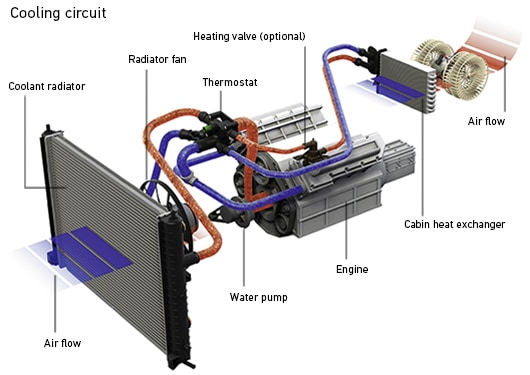 Cooling circuit

Heating valve (optional)

Radiator fan

Thermostat

Coolant radiator

Air flow

Cabin heat exchanger

Engine

Water pump

Air flow