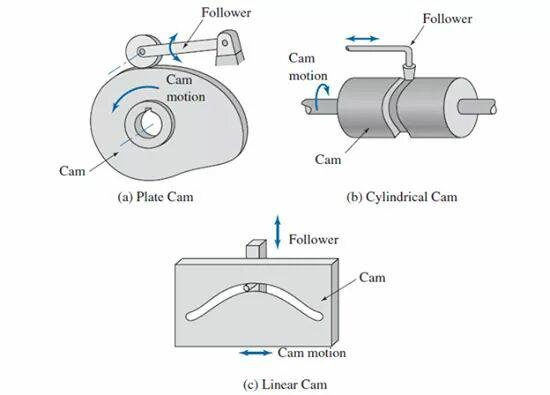 Follower

Cam motion

Cam

(a) Plate Cam

Follower

Cam motion

Cam

(b) Cylindrical Cam

Follower

Cam

Cam motion

(c) Linear Cam