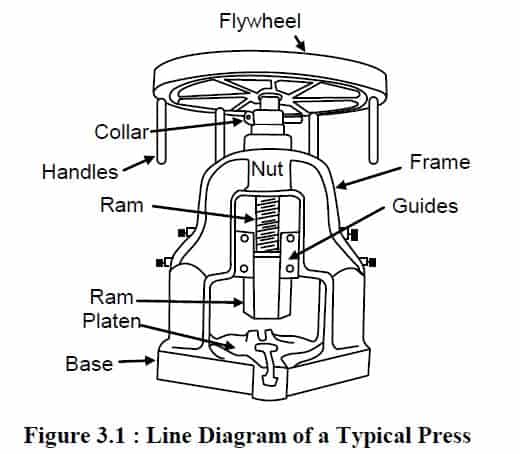 Flywheel

Collar

Handles

Nut

Frame

Ram

Guides

Ram

Platen

Base

Figure 3.1 : Line Diagram of a Typical Press