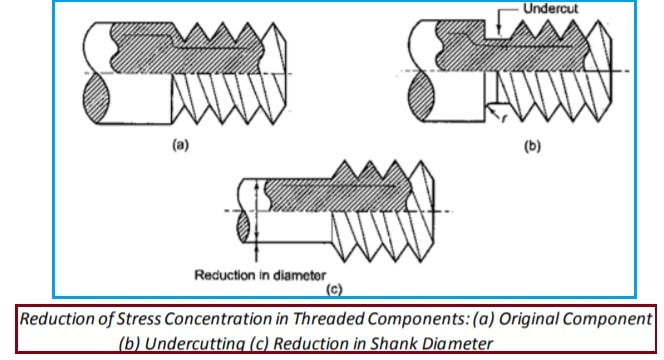 Undercut

r

(a)

(b)

Reduction in diameter

(c)

Reduction of Stress Concentration in Threaded Components: (a) Original Component (b) Undercutting (c) Reduction in Shank Diameter