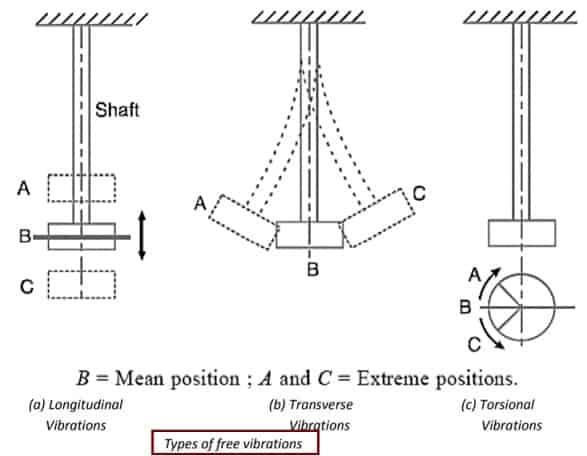 Shaft

A

B

C

A

C

B

A

B

C

$B$ = Mean position ; $A$ and $C$ = Extreme positions.

(a) Longitudinal Vibrations

(b) Transverse Vibrations

(c) Torsional Vibrations

Types of free vibrations